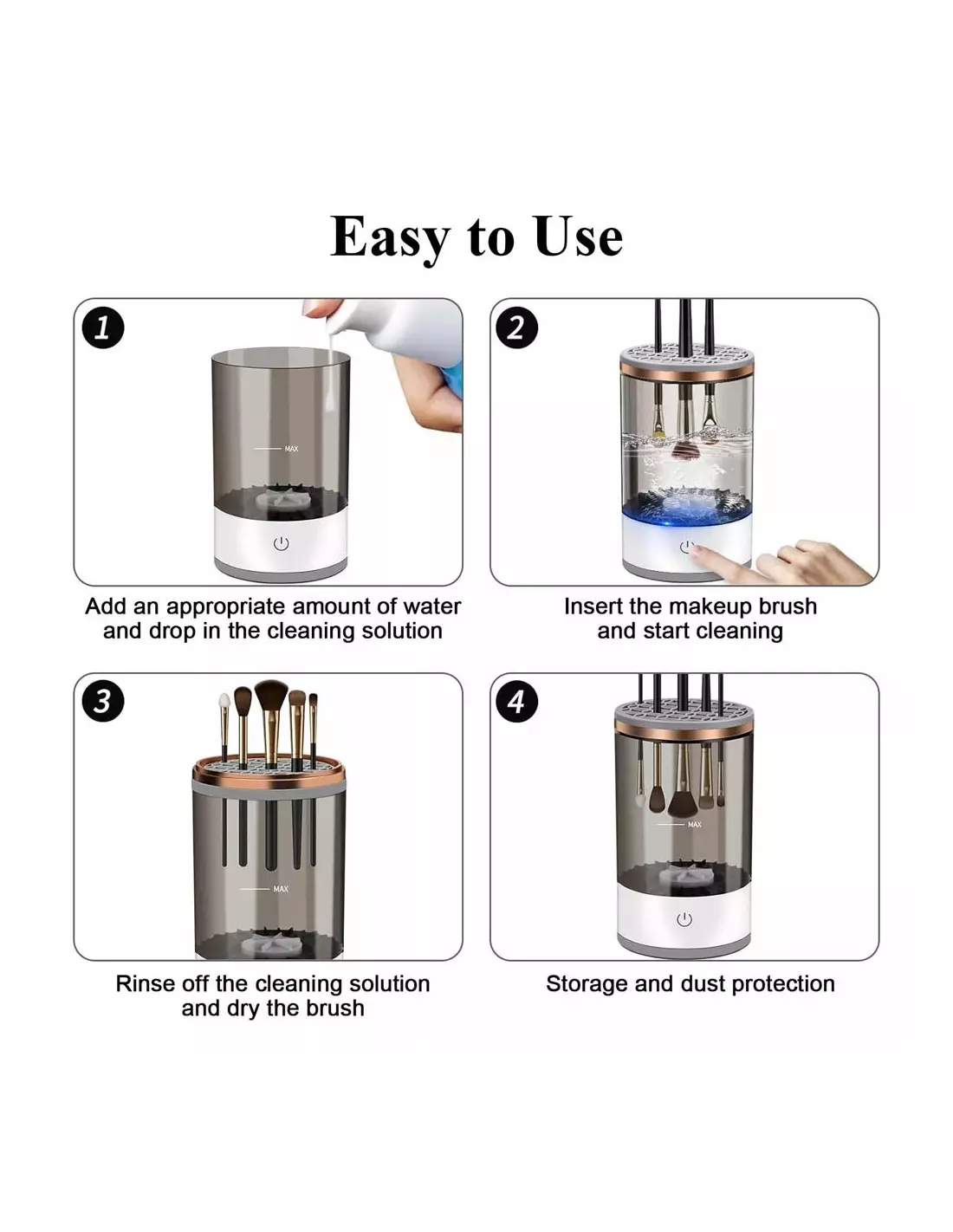 Easy to Use

1

MAX

Add an appropriate amount of water and drop in the cleaning solution

2

Insert the makeup brush and start cleaning

3

MAX

Rinse off the cleaning solution and dry the brush

4

MAX

Storage and dust protection