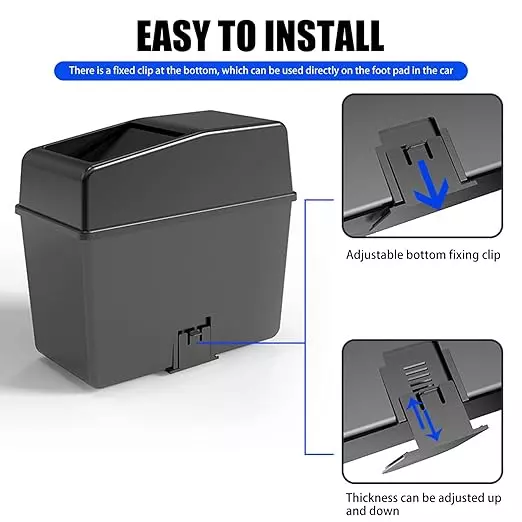 EASY TO INSTALL

There is a fixed clip at the bottom, which can be used directly on the foot pad in the car

Adjustable bottom fixing clip

Thickness can be adjusted up and down