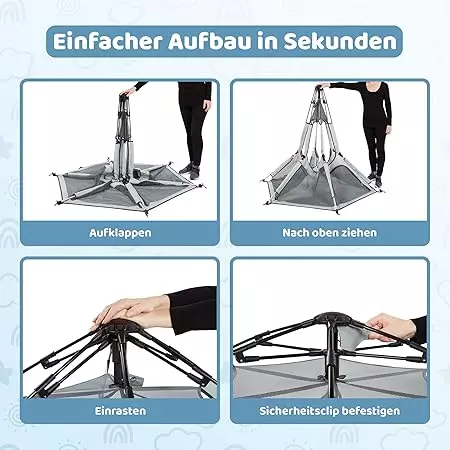 Einfacher Aufbau in Sekunden

Aufklappen

Nach oben ziehen

Einrasten

Sicherheitsclip befestigen