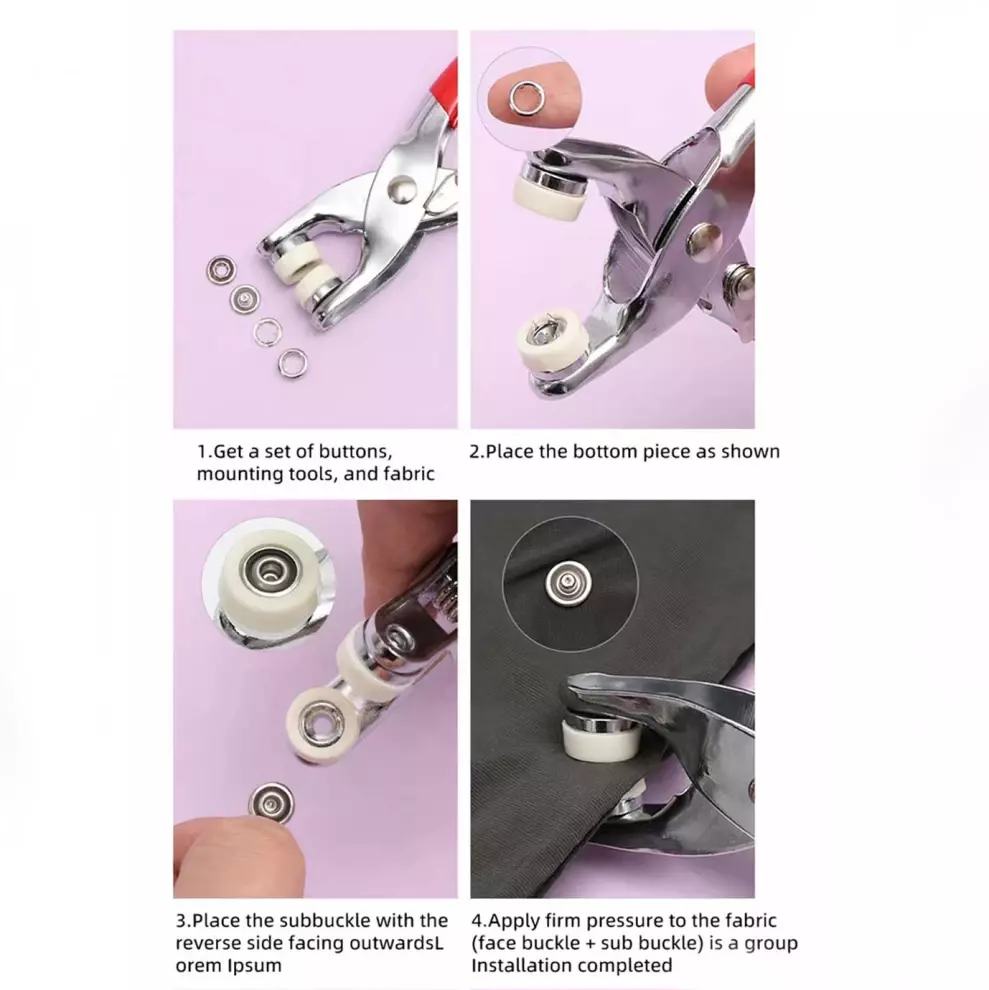 1.Get a set of buttons, mounting tools, and fabric

2.Place the bottom piece as shown

3.Place the subbuckle with the reverse side facing outwardsL orem Ipsum

4.Apply firm pressure to the fabric (face buckle + sub buckle) is a group Installation completed