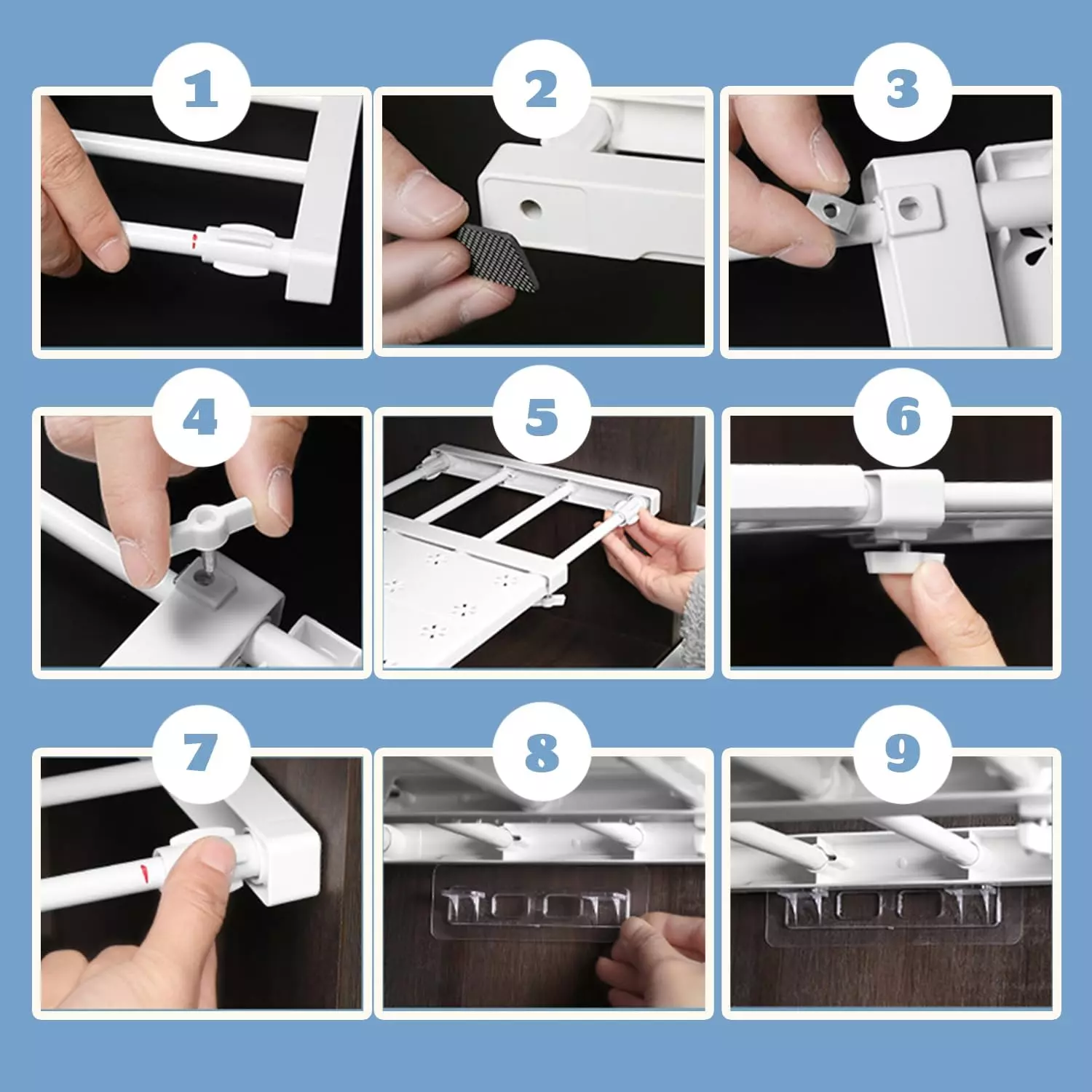 1

2

3

4

5

6

7

8

9