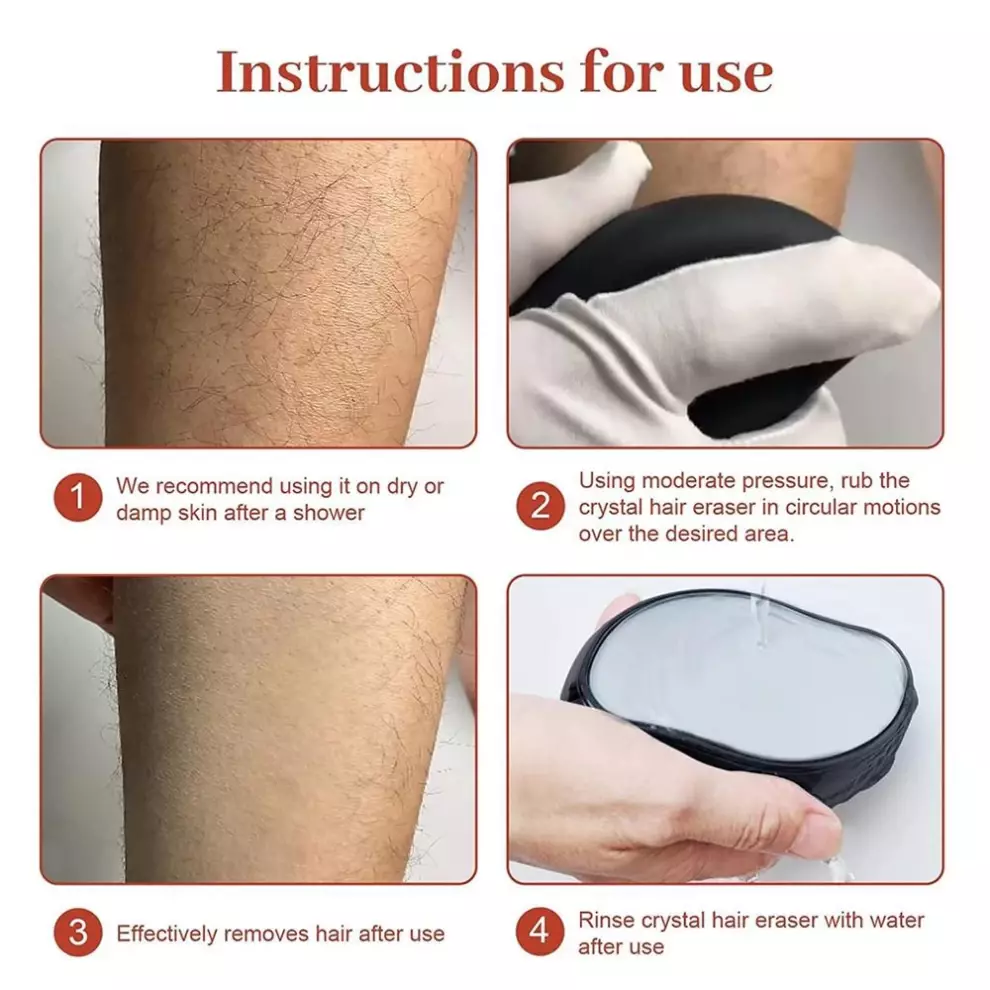 Instructions for use

1 We recommend using it on dry or damp skin after a shower

2 Using moderate pressure, rub the crystal hair eraser in circular motions over the desired area.

3 Effectively removes hair after use

4 Rinse crystal hair eraser with water after use