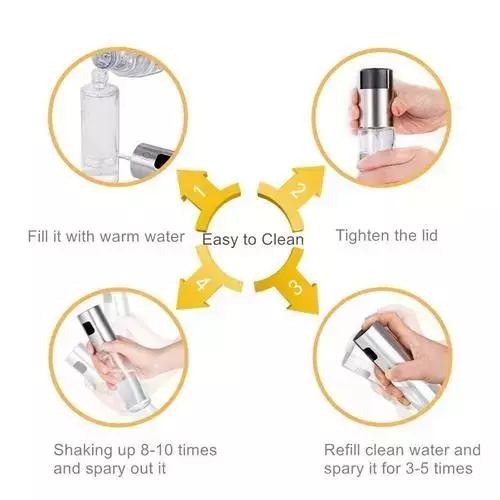 1

2

Fill it with warm water

Easy to Clean

Tighten the lid

4

3

Shaking up 8-10 times and spary out it

Refill clean water and spary it for 3-5 times