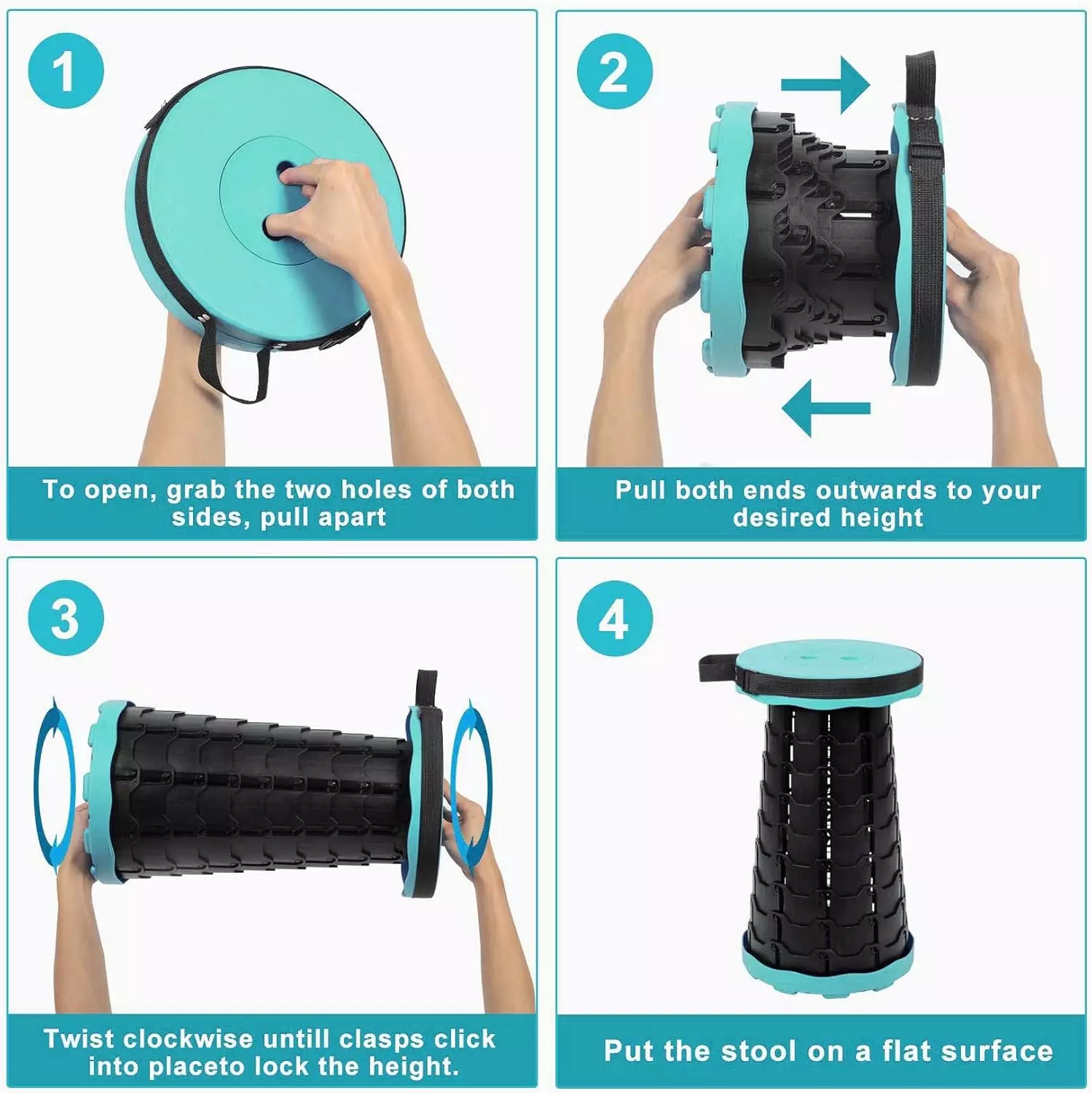 1

To open, grab the two holes of both sides, pull apart

2

Pull both ends outwards to your desired height

3

Twist clockwise untill clasps click into placeto lock the height.

4

Put the stool on a flat surface