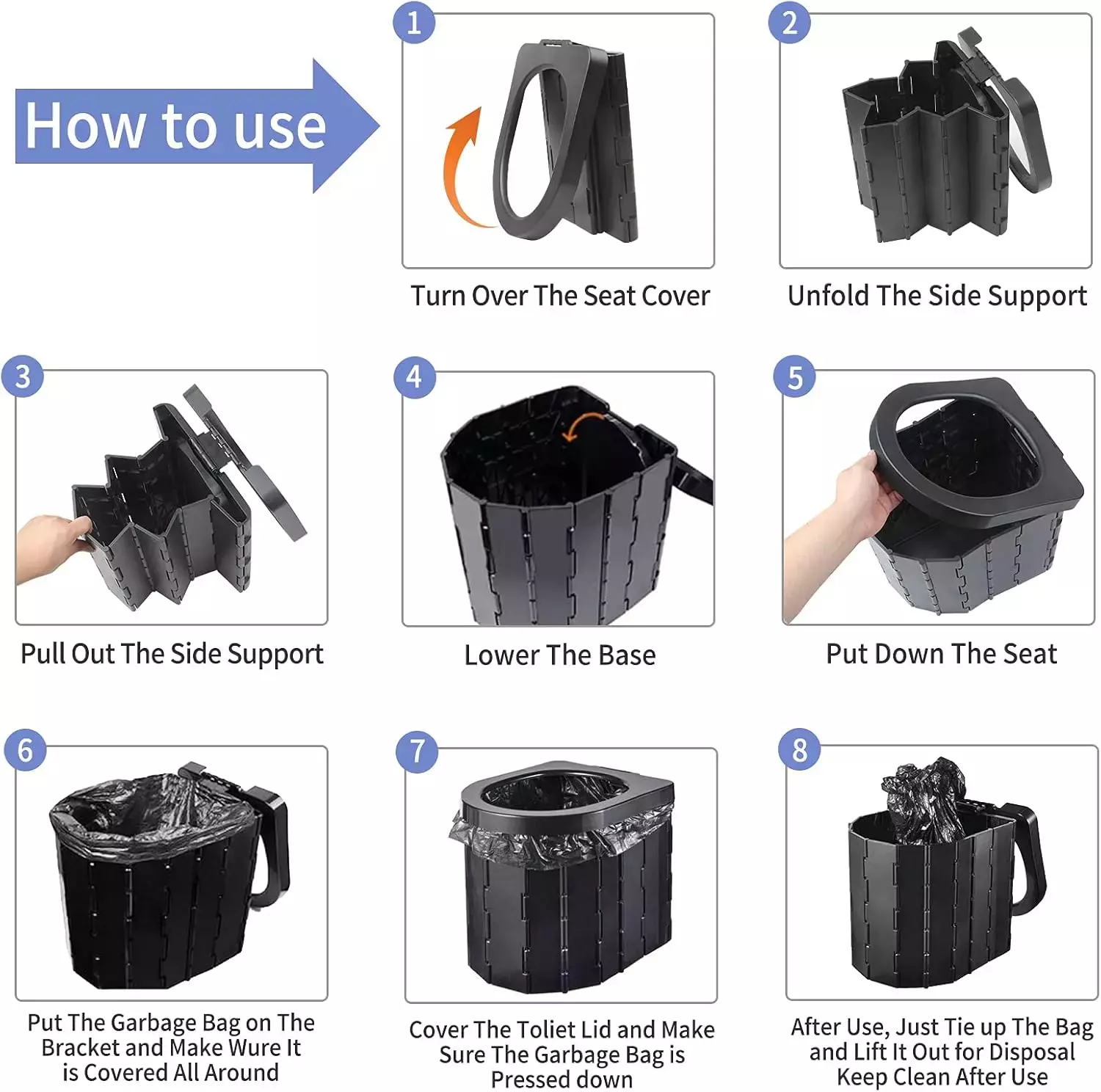 How to use

1

Turn Over The Seat Cover

2

Unfold The Side Support

3

Pull Out The Side Support

4

Lower The Base

5

Put Down The Seat

6

Put The Garbage Bag on The Bracket and Make Wure It is Covered All Around

7

Cover The Toliet Lid and Make Sure The Garbage Bag is Pressed down

8

After Use, Just Tie up The Bag and Lift It Out for Disposal Keep Clean After Use