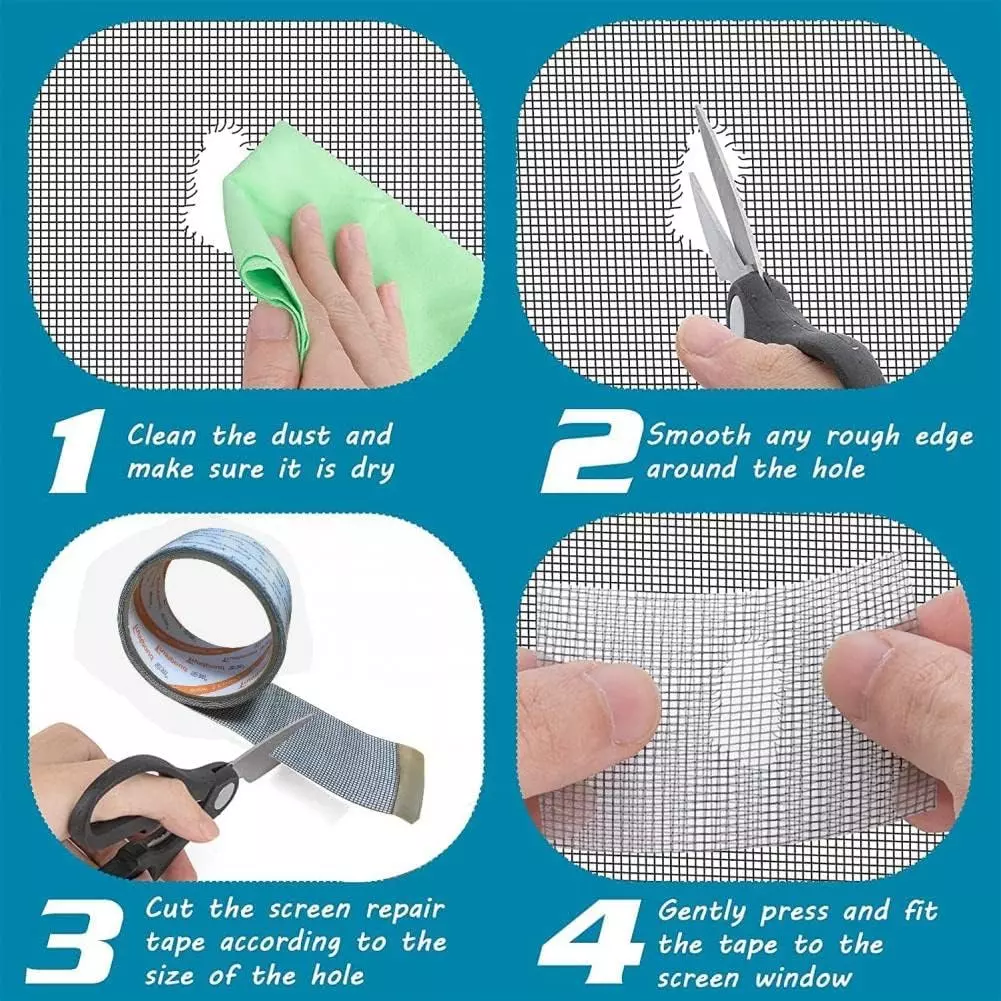 1 Clean the dust and make sure it is dry

2 Smooth any rough edge around the hole

3 Cut the screen repair tape according to the size of the hole

4 Gently press and fit the tape to the screen window